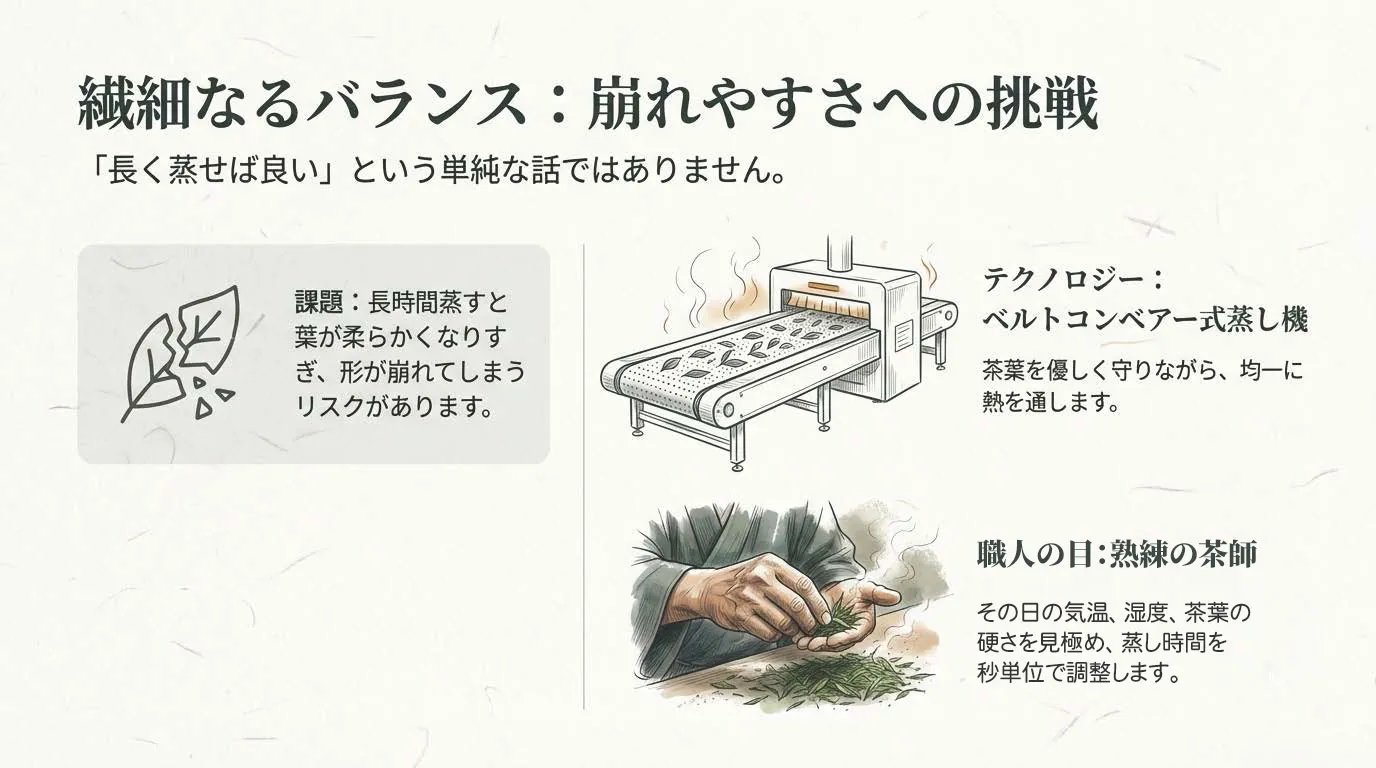 繊細なるバランス：崩れやすさへの挑戦

「長く蒸せば良い」という単純な話ではありません。

課題：長時間蒸すと葉が柔らかくなりすぎ、形が崩れてしまうリスクがあります。

テクノロジー：
ベルトコンベアー式蒸し機

茶葉を優しく守りながら、均一に熱を通します。

職人の目：熟練の茶師

その日の気温、湿度、茶葉の硬さを見極め、蒸し時間を秒単位で調整します。