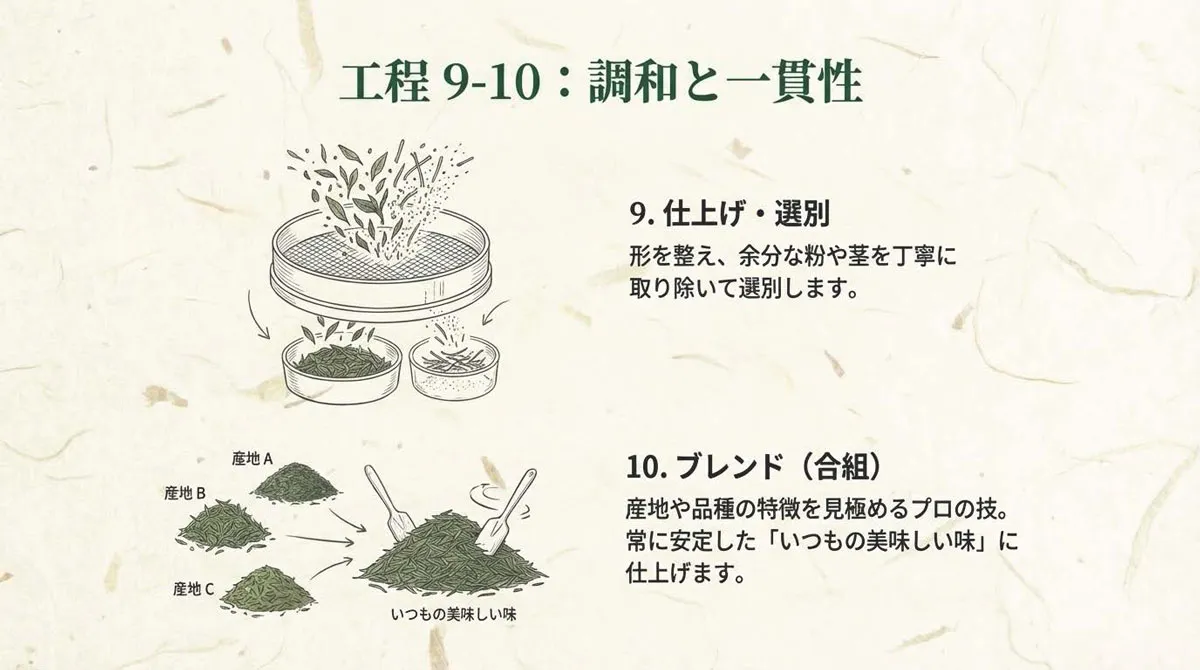 工程 9-10：調和と一貫性

9. 仕上げ・選別

形を整え、余分な粉や茎を丁寧に取り除いて選別します。

産地 A

産地 B

産地 C

いつもの美味しい味

10. ブレンド（合組）

産地や品種の特徴を見極めるプロの技。常に安定した「いつもの美味しい味」に仕上げます。